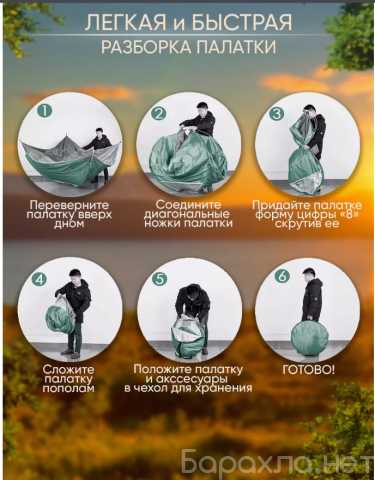 ЛЕГКАЯ и БЫСТРАЯ
РАЗБОРКА ПАЛАТКИ

1
Переверните палатку вверх дном

2
Соедините диагональные ножки палатки

3
Придайте палатке форму цифры «8» скрутив ее

4
Сложите палатку пополам

5
Положите палатку и акссесуары в чехол для хранения

6
ГОТОВО!

Барахло.нет